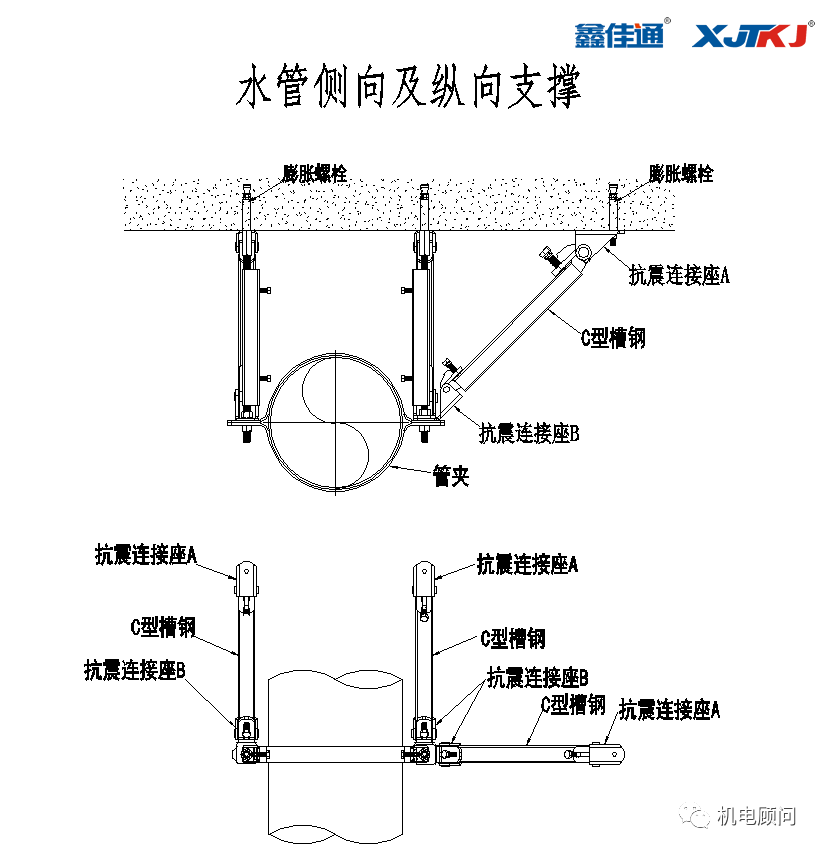 鑫佳通® XJTKJ®

水管侧向及纵向支撑

膨胀螺栓
膨胀螺栓
抗震连接座A
C型槽钢
抗震连接座B
管夹

抗震连接座A
抗震连接座A
C型槽钢
C型槽钢
抗震连接座B
抗震连接座B
C型槽钢
抗震连接座A

机电顾问